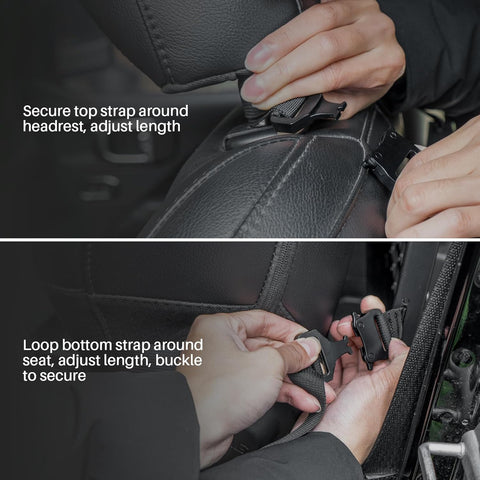 Secure top strap around headrest, adjust length

Loop bottom strap around seat, adjust length, buckle to secure